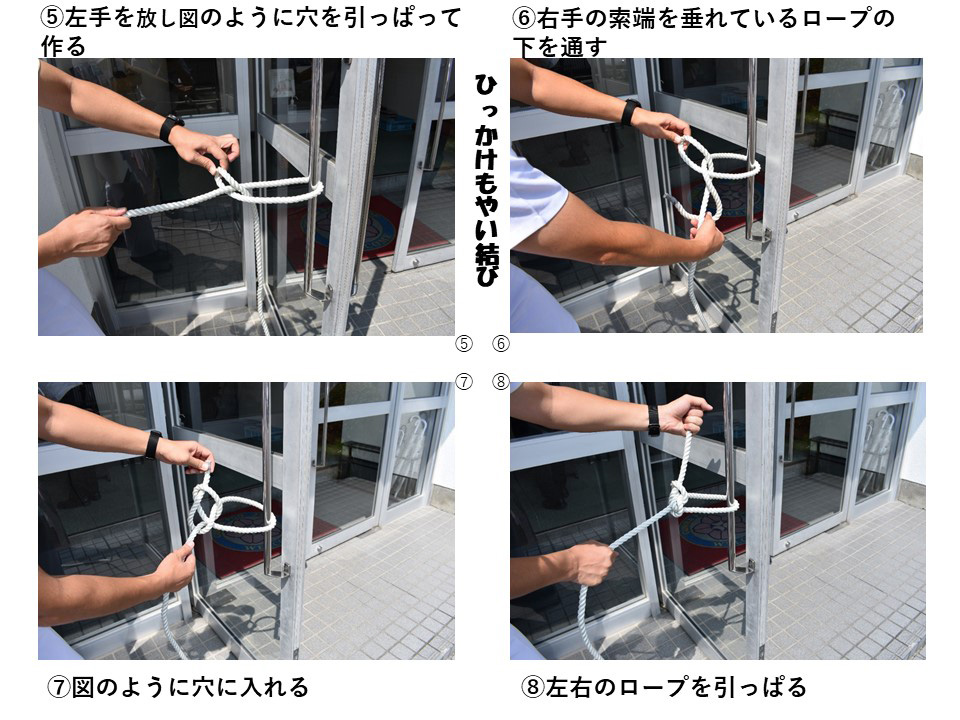 ⑤左手を放し図のように穴を引っぱって作る

⑥右手の索端を垂れているロープの下を通す

ひっかけもやい結び

⑤ ⑥

⑦ ⑧

⑦図のように穴に入れる

⑧左右のロープを引っぱる